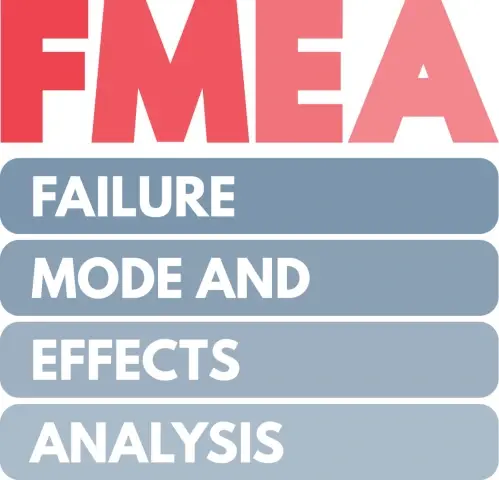 FMEA

FAILURE

MODE AND

EFFECTS

ANALYSIS