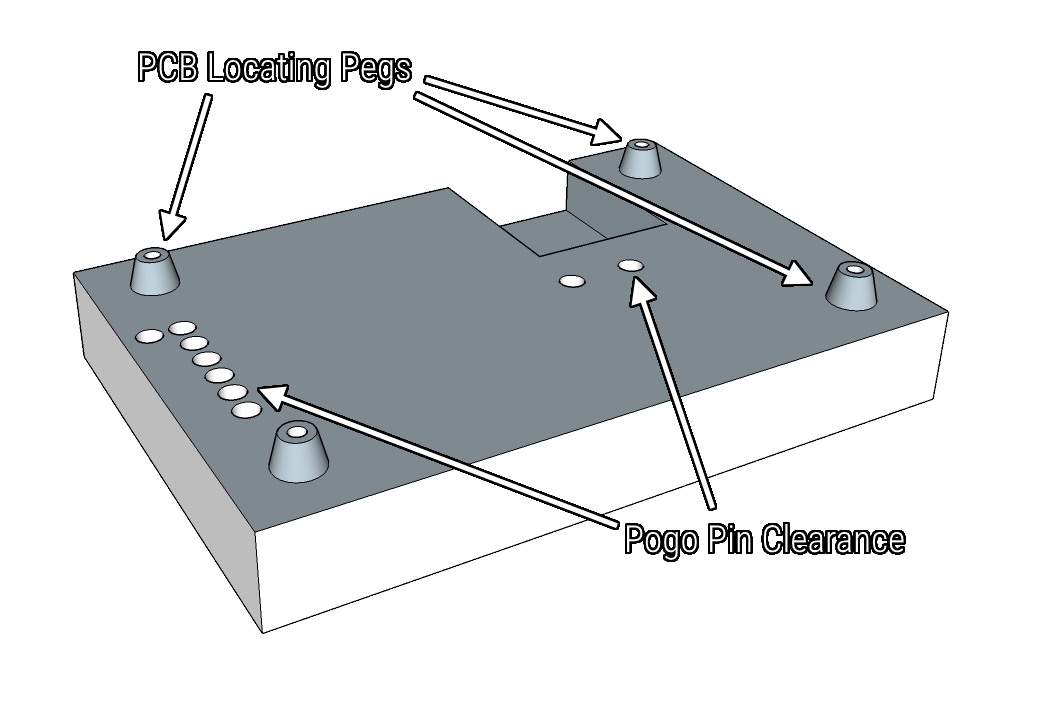 PCB Locating Pegs

Pogo Pin Clearance